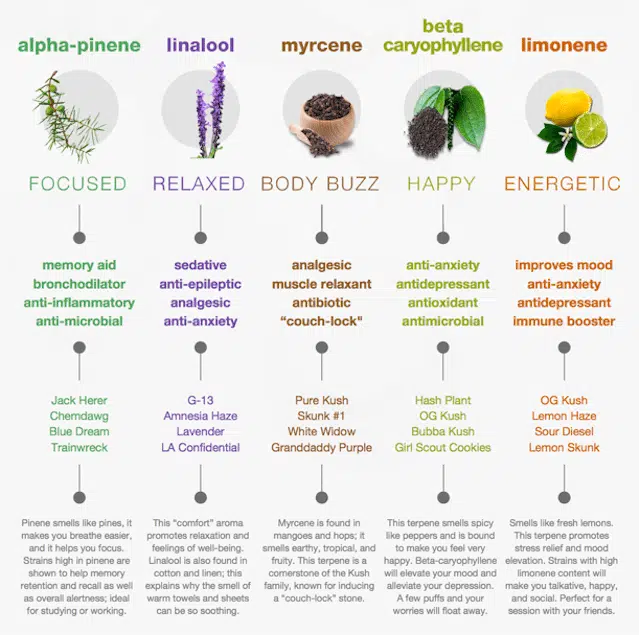 alpha-pinene

FOCUSED

memory aid
bronchodilator
anti-inflammatory
anti-microbial

Jack Herer
Chemdawg
Blue Dream
Trainwreck

Pinene smells like pines, it makes you breathe easier, and it helps you focus. Strains high in pinene are shown to help memory retention and recall as well as overall alertness; ideal for studying or working.

linalool

RELAXED

sedative
anti-epileptic
analgesic
anti-anxiety

G-13
Amnesia Haze
Lavender
LA Confidential

This "comfort" aroma promotes relaxation and feelings of well-being. Linalool is also found in cotton and linen; this explains why the smell of warm towels and sheets can be so soothing.

myrcene

BODY BUZZ

analgesic
muscle relaxant
antibiotic
"couch-lock"

Pure Kush
Skunk #1
White Widow
Granddaddy Purple

Myrcene is found in mangoes and hops; it smells earthy, tropical, and fruity. This terpene is a cornerstone of the Kush family, known for inducing a "couch-lock" stone.

beta caryophyllene

HAPPY

anti-anxiety
antidepressant
antioxidant
antimicrobial

Hash Plant
OG Kush
Bubba Kush
Girl Scout Cookies

This terpene smells spicy like peppers and is bound to make you feel very happy. Beta-caryophyllene will elevate your mood and alleviate your depression. A few puffs and your worries will float away.

limonene

ENERGETIC

improves mood
anti-anxiety
antidepressant
immune booster

OG Kush
Lemon Haze
Sour Diesel
Lemon Skunk

Smells like fresh lemons. This terpene promotes stress relief and mood elevation. Strains with high limonene content will make you talkative, happy, and social. Perfect for a session with your friends.